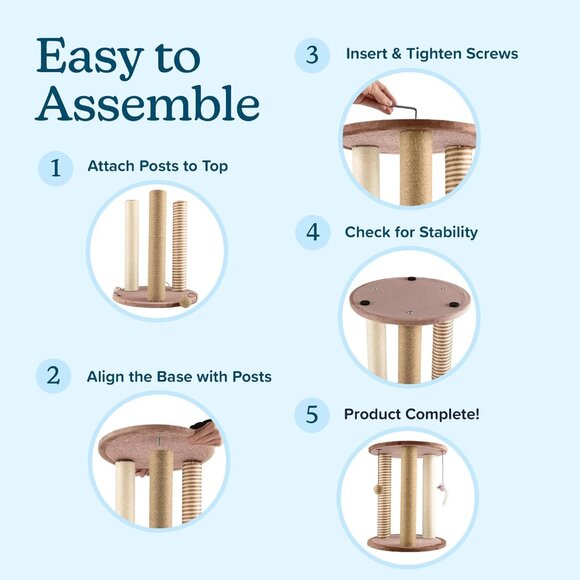 Easy to Assemble

1 Attach Posts to Top

2 Align the Base with Posts

3 Insert & Tighten Screws

4 Check for Stability

5 Product Complete!